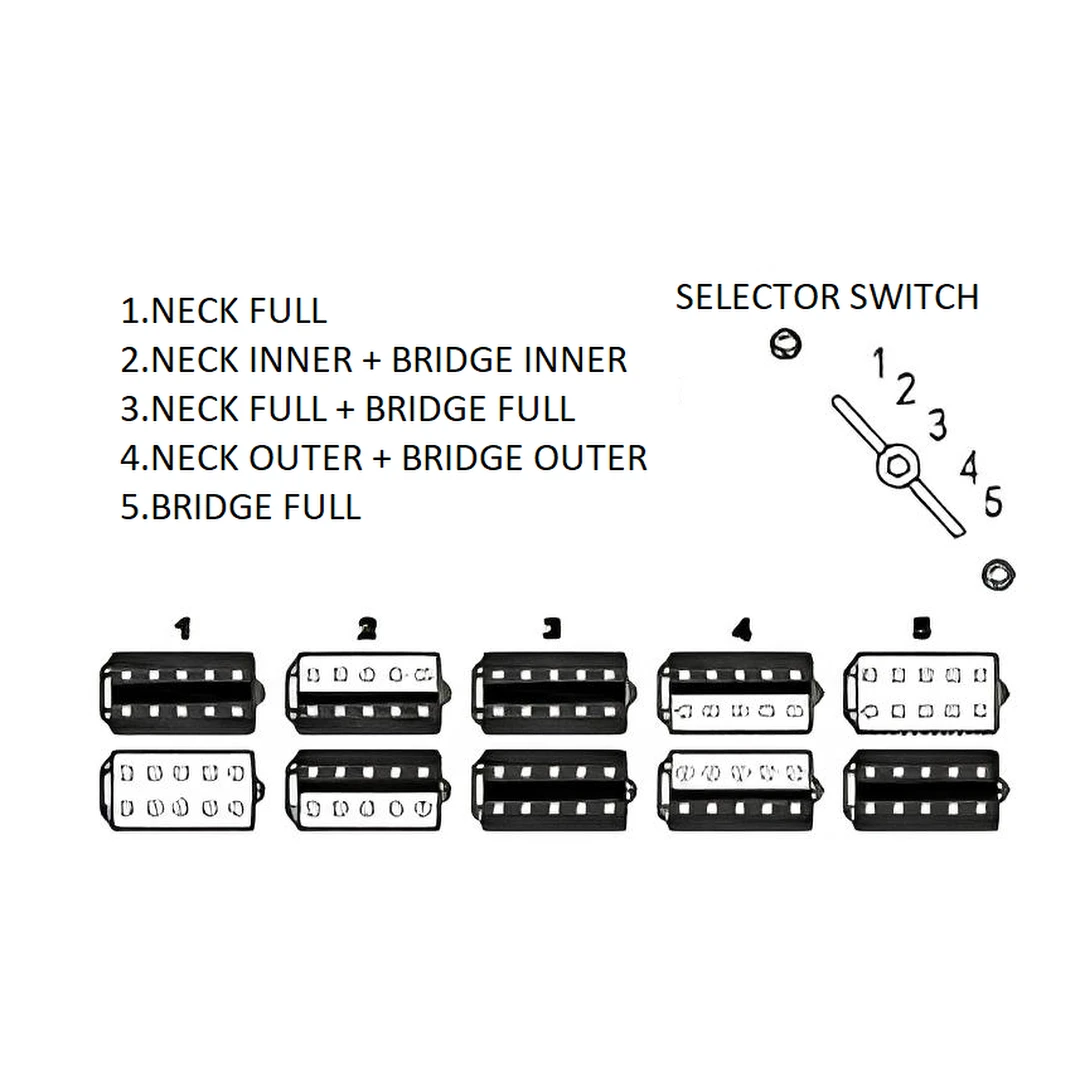 1.NECK FULL
2.NECK INNER + BRIDGE INNER
3.NECK FULL + BRIDGE FULL
4.NECK OUTER + BRIDGE OUTER
5.BRIDGE FULL

SELECTOR SWITCH

1
2
3
4
5

1 2 3 4 5